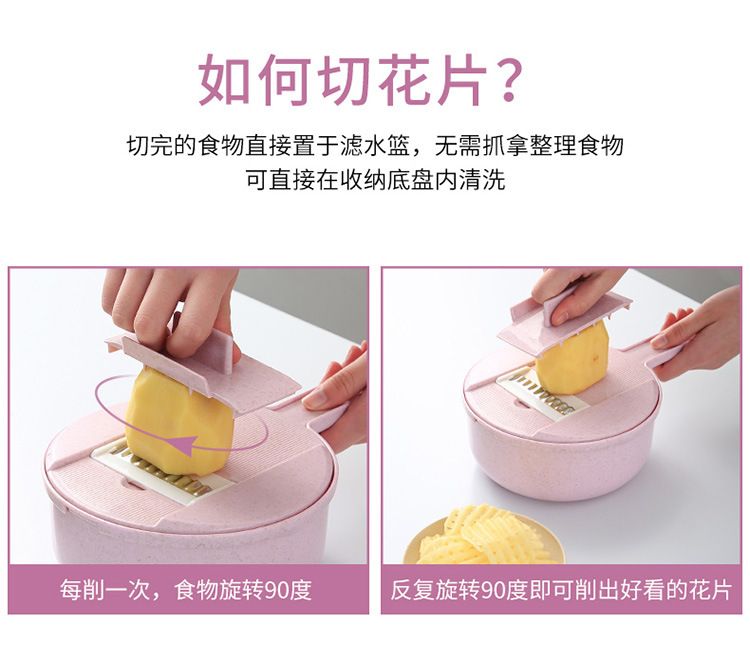 如何切花片？

切完的食物直接置于滤水篮，无需抓拿整理食物
可直接在收纳底盘内清洗

每削一次，食物旋转90度

反复旋转90度即可削出好看的花片