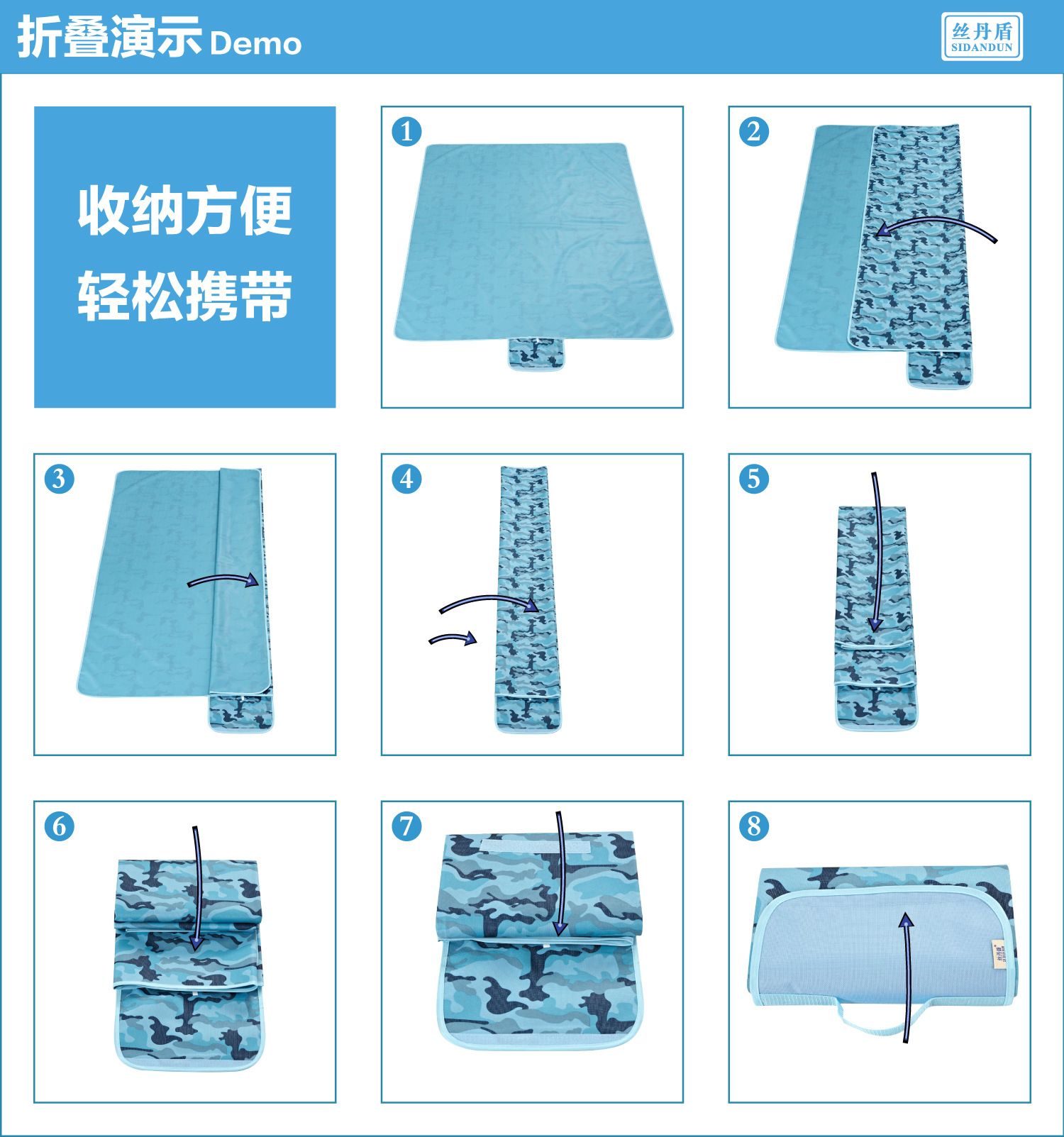 折叠演示 Demo

丝丹盾
SIDANDUN

收纳方便
轻松携带

1

2

3

4

5

6

7

8