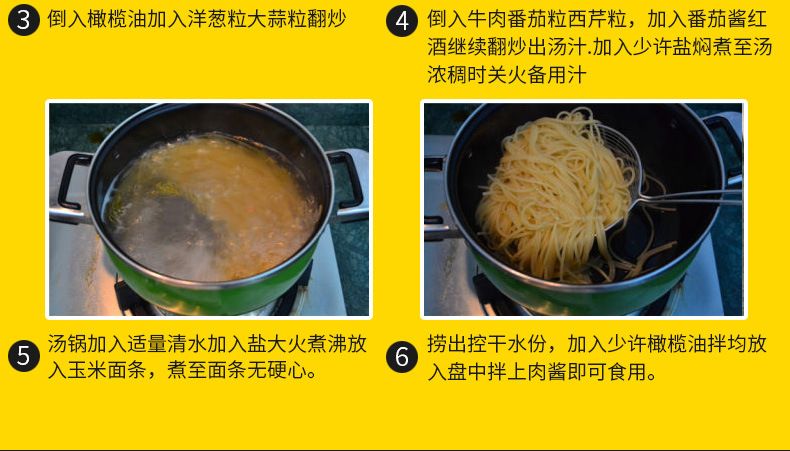 3 倒入橄榄油加入洋葱粒大蒜粒翻炒

4 倒入牛肉番茄粒西芹粒，加入番茄酱红酒继续翻炒出汤汁.加入少许盐焖煮至汤浓稠时关火备用汁

5 汤锅加入适量清水加入盐大火煮沸放入玉米面条，煮至面条无硬心。

6 捞出控干水份，加入少许橄榄油拌均放入盘中拌上肉酱即可食用。